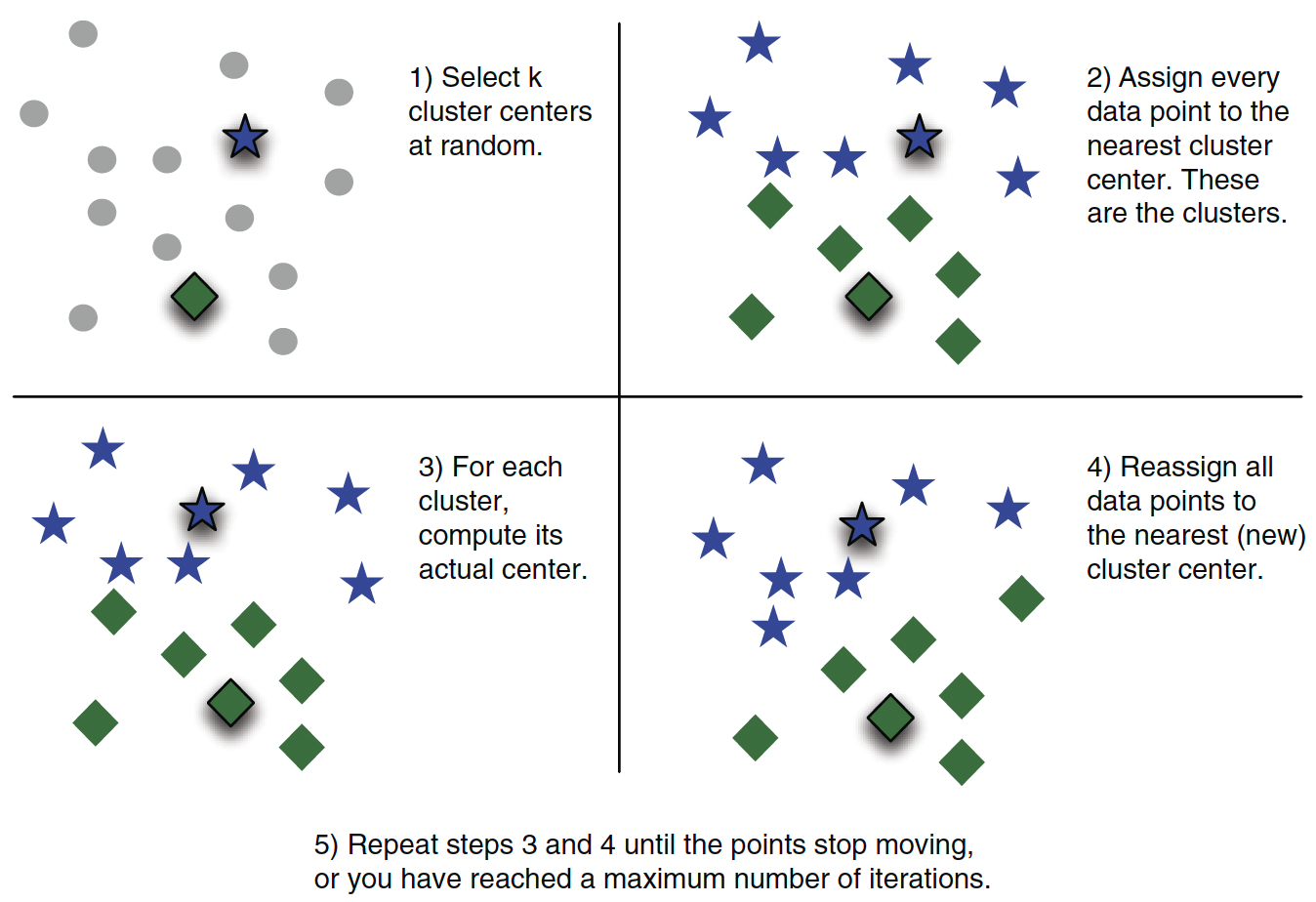 1) Select k cluster centers at random.

2) Assign every data point to the nearest cluster center. These are the clusters.

3) For each cluster, compute its actual center.

4) Reassign all data points to the nearest (new) cluster center.

5) Repeat steps 3 and 4 until the points stop moving, or you have reached a maximum number of iterations.